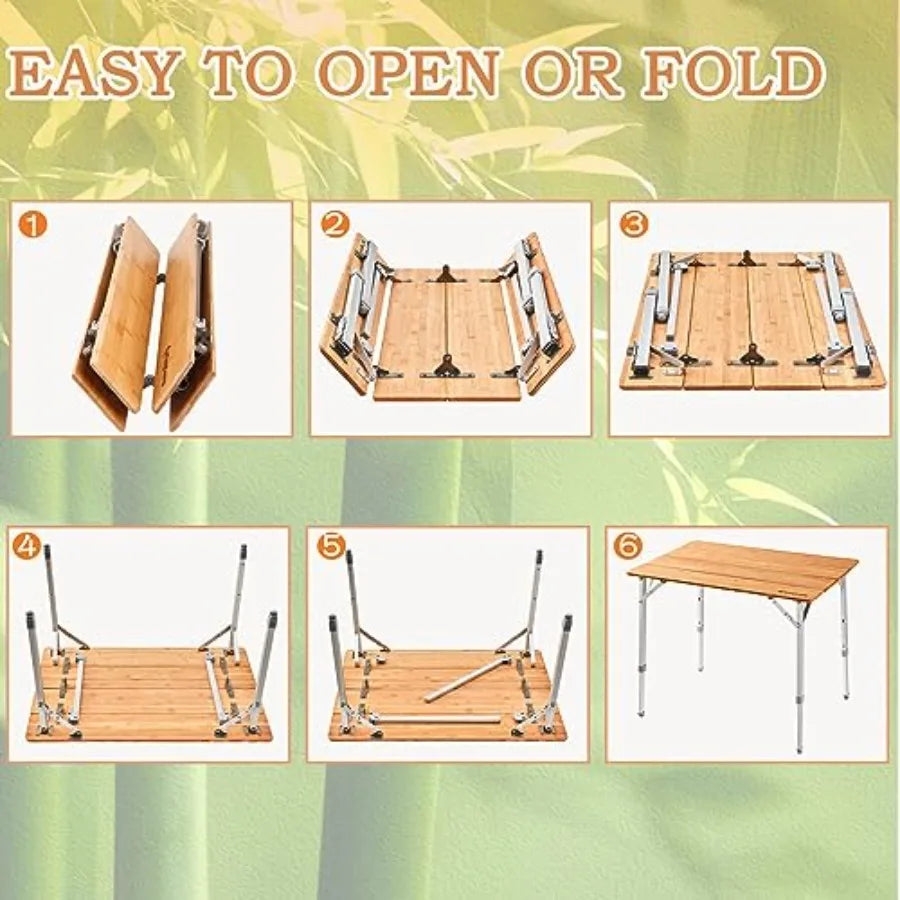 EASY TO OPEN OR FOLD

1

2

3

4

5

6