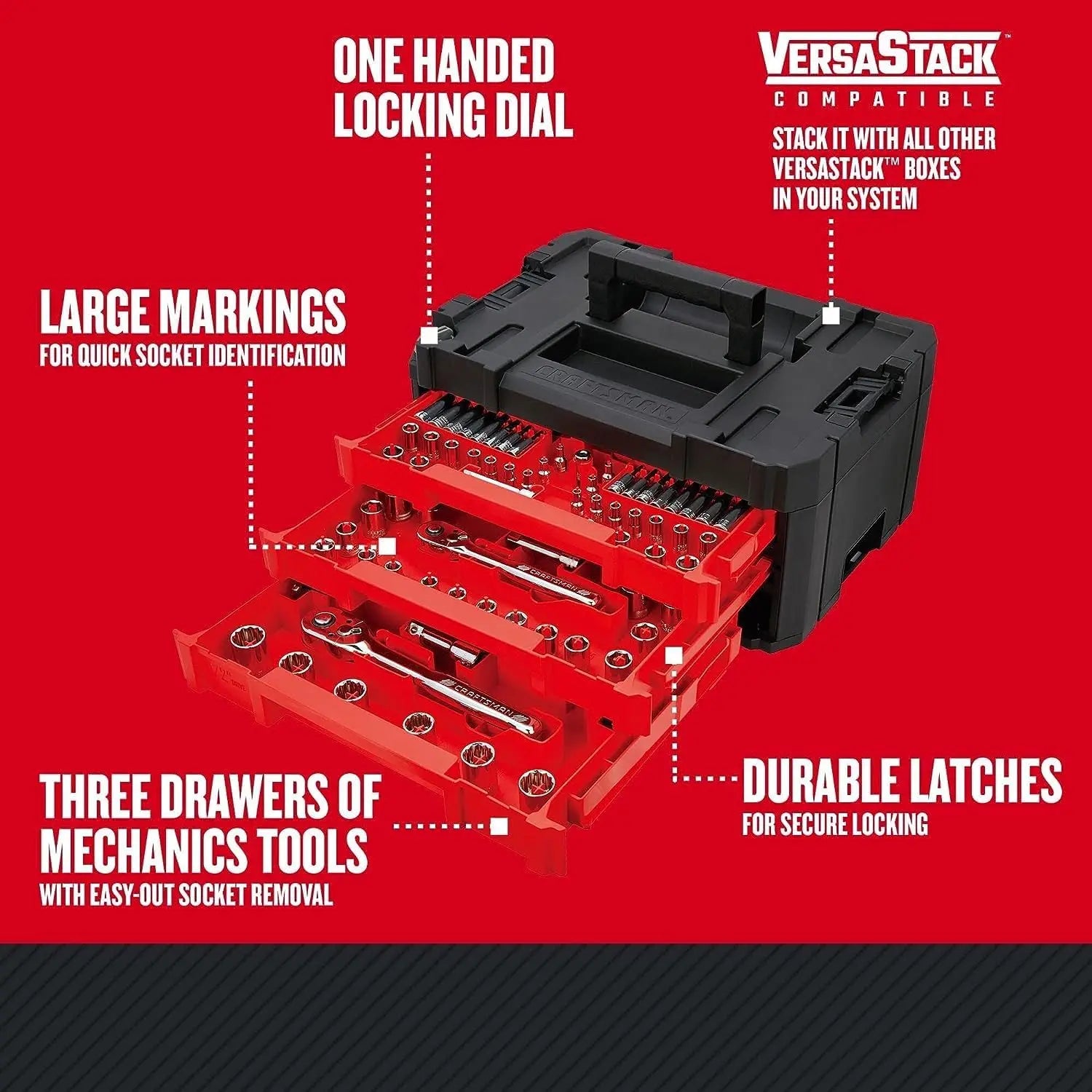 ONE HANDED LOCKING DIAL

VERSASTACK™
COMPATIBLE

STACK IT WITH ALL OTHER VERSASTACK™ BOXES IN YOUR SYSTEM

LARGE MARKINGS
FOR QUICK SOCKET IDENTIFICATION

CRAFTSMAN

CRAFTSMAN

CRAFTSMAN

THREE DRAWERS OF MECHANICS TOOLS
WITH EASY-OUT SOCKET REMOVAL

DURABLE LATCHES
FOR SECURE LOCKING